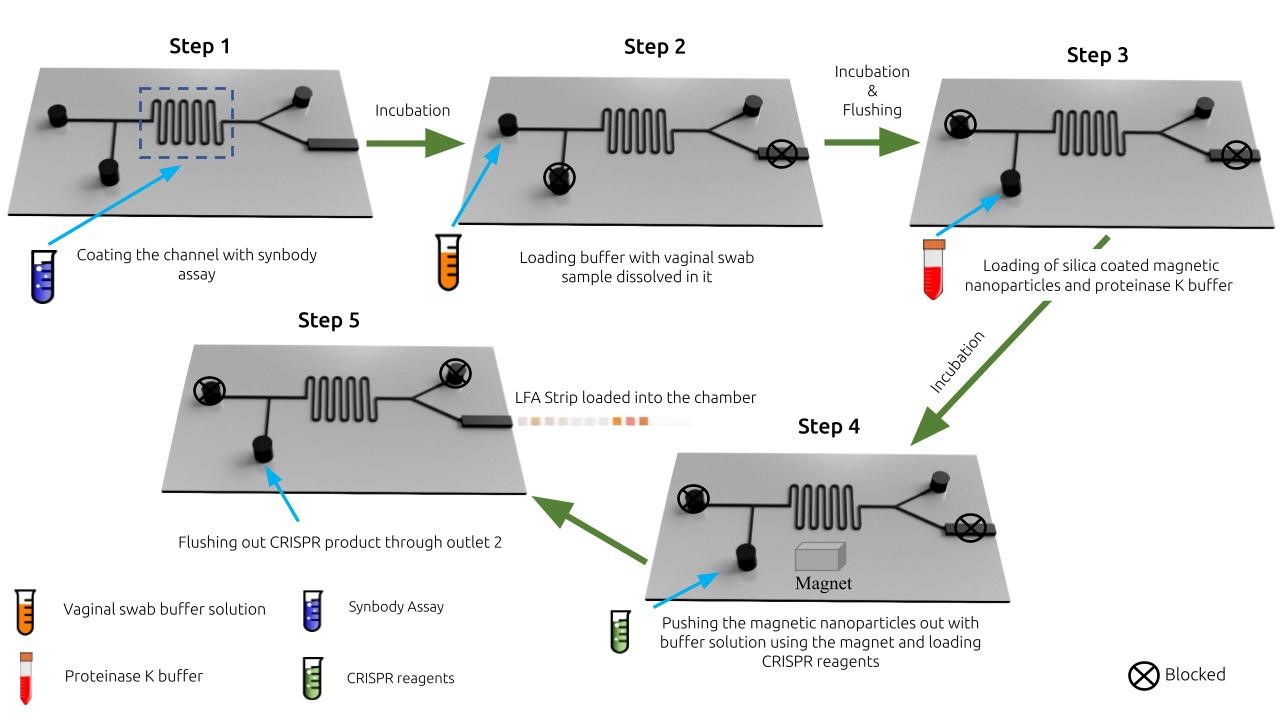 Step 1

Coating the channel with synbody assay

Incubation

Step 2

Loading buffer with vaginal swab sample dissolved in it

Incubation
&
Flushing

Step 3

Loading of silica coated magnetic nanoparticles and proteinase K buffer

Incubation

Step 4

Magnet

Pushing the magnetic nanoparticles out with buffer solution using the magnet and loading CRISPR reagents

Step 5

LFA Strip loaded into the chamber

Flushing out CRISPR product through outlet 2

Vaginal swab buffer solution

Synbody Assay

Proteinase K buffer

CRISPR reagents

Blocked